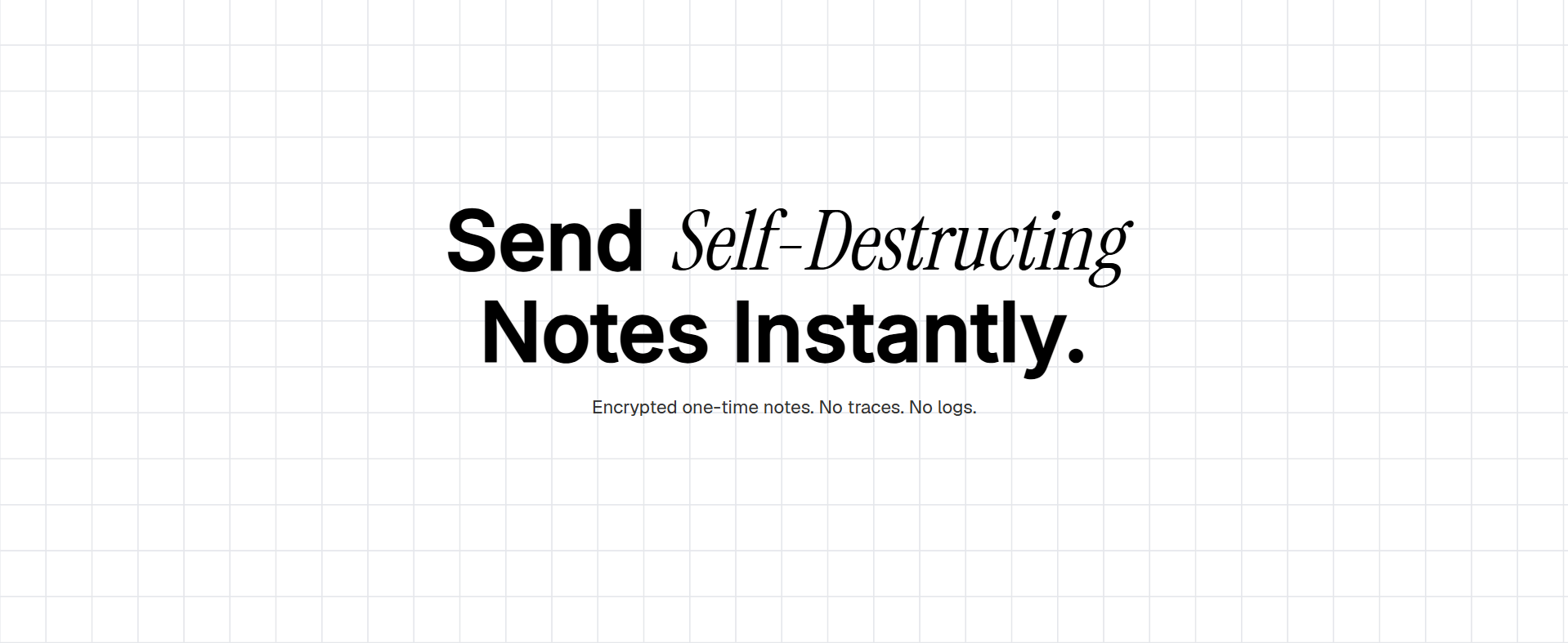 Send Self-Destructing Notes Instantly.

Encrypted one-time notes. No traces. No logs.